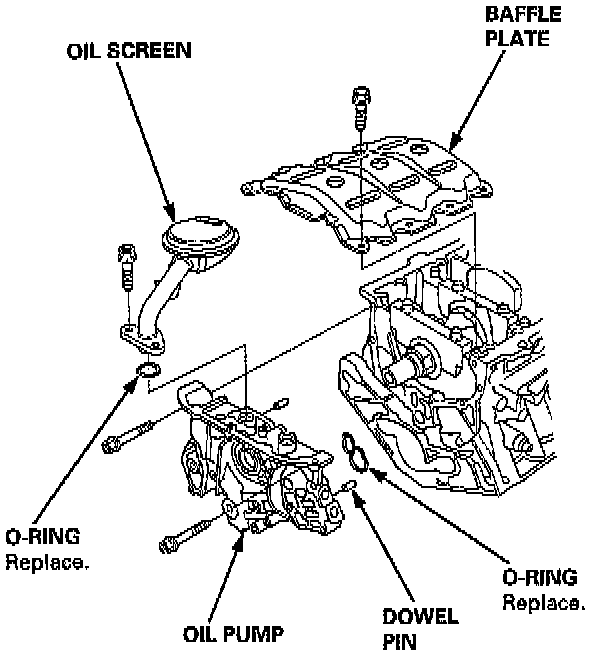 BAFFLE PLATE

OIL SCREEN

O-RING
Replace.

OIL PUMP

DOWEL PIN

O-RING
Replace.