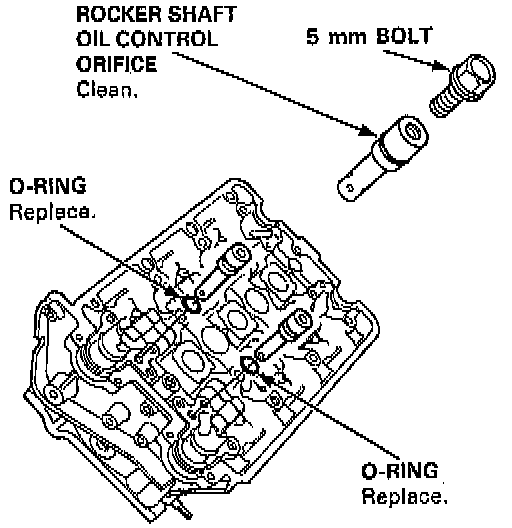 ROCKER SHAFT OIL CONTROL ORIFICE
Clean.

5 mm BOLT

O-RING
Replace.

O-RING
Replace.