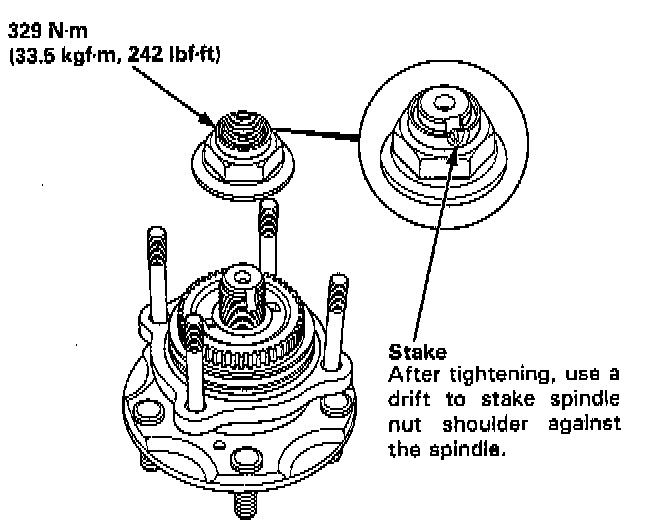 329 N·m
(33.5 kgf·m, 242 lbf·ft)

Stake
After tightening, use a drift to stake spindle nut shoulder against the spindle.