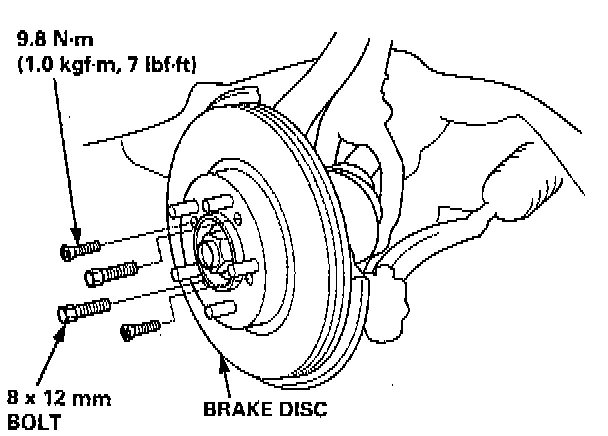 9.8 N·m
(1.0 kgf·m, 7 lbf·ft)

8 x 12 mm
BOLT

BRAKE DISC