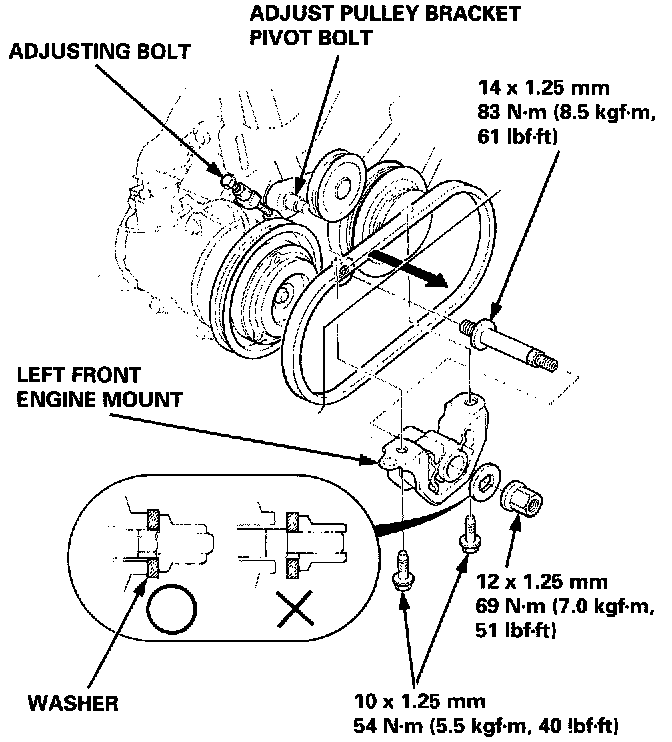 ADJUST PULLEY BRACKET PIVOT BOLT

ADJUSTING BOLT

14 x 1.25 mm
83 N·m (8.5 kgf·m, 61 lbf·ft)

LEFT FRONT ENGINE MOUNT

12 x 1.25 mm
69 N·m (7.0 kgf·m, 51 lbf·ft)

WASHER

10 x 1.25 mm
54 N·m (5.5 kgf·m, 40 lbf·ft)