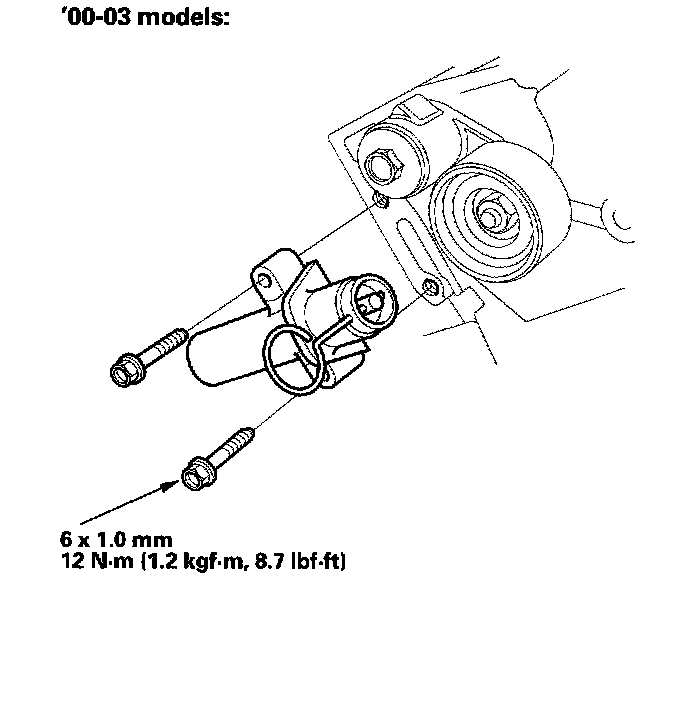 '00-03 models:

6 x 1.0 mm
12 N·m (1.2 kgf·m, 8.7 lbf·ft)