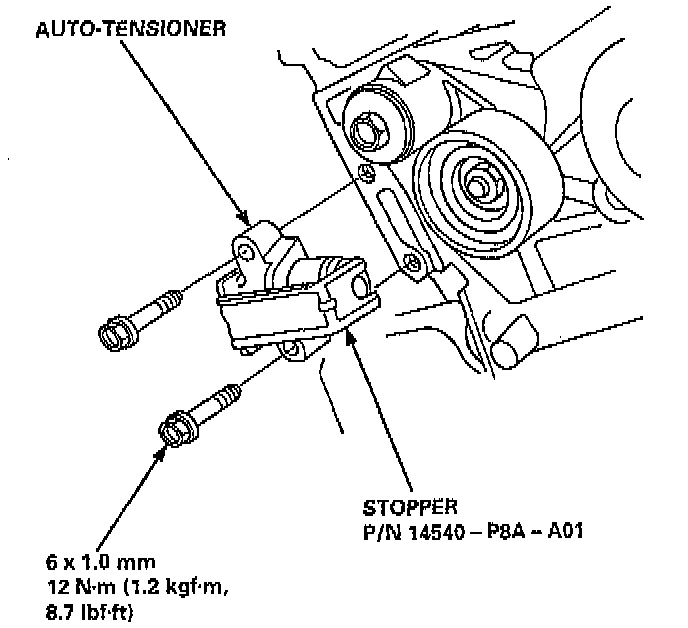 AUTO-TENSIONER

STOPPER
P/N 14540 – P8A – A01

6 x 1.0 mm
12 N·m (1.2 kgf·m, 8.7 lbf·ft)