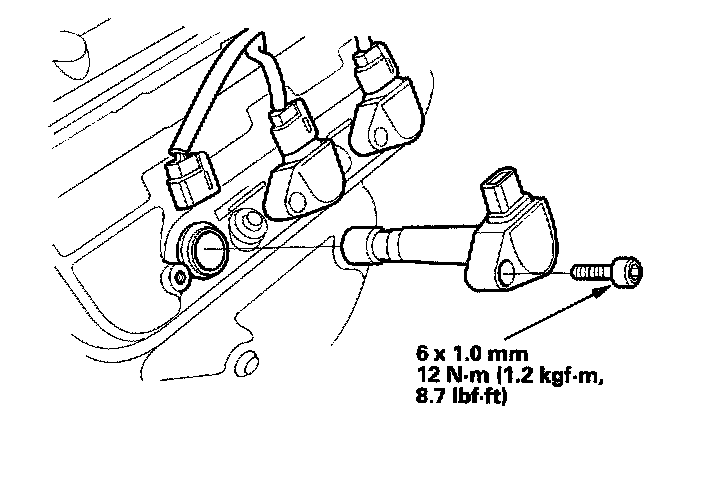 6 x 1.0 mm
12 N·m (1.2 kgf·m, 8.7 lbf·ft)