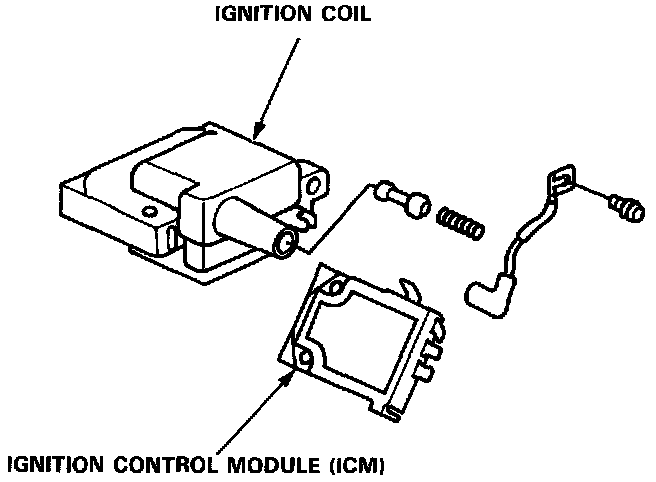 IGNITION COIL

IGNITION CONTROL MODULE (ICM)