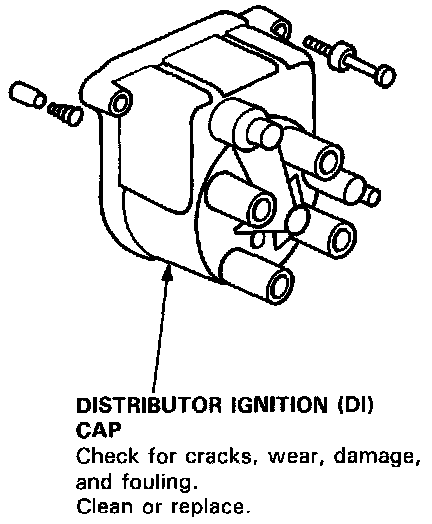 DISTRIBUTOR IGNITION (DI) CAP
Check for cracks, wear, damage, and fouling.
Clean or replace.