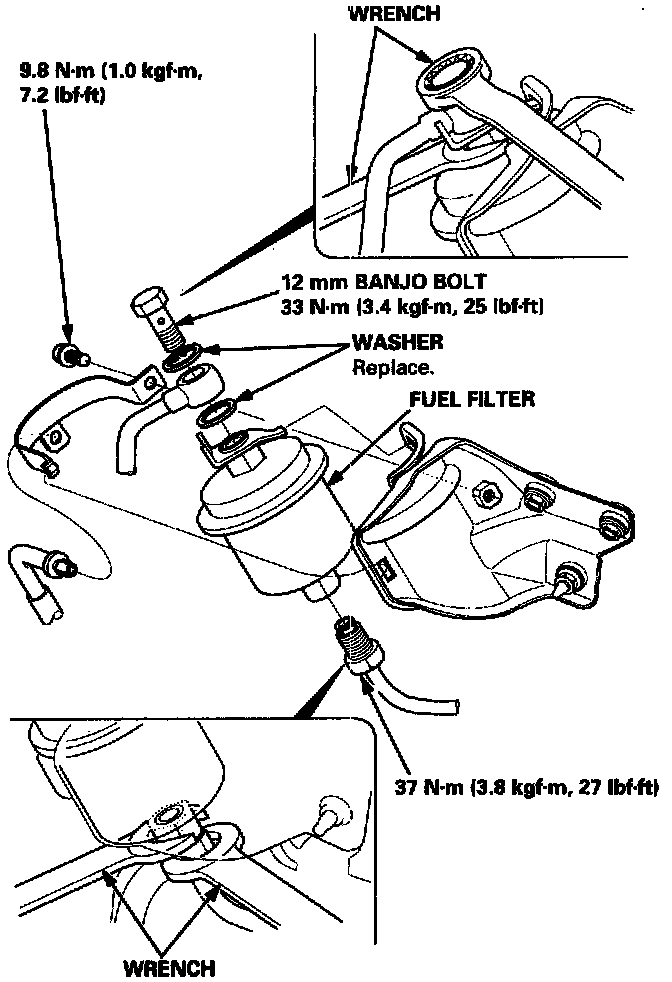 WRENCH

9.8 N·m (1.0 kgf·m, 7.2 lbf·ft)

12 mm BANJO BOLT
33 N·m (3.4 kgf·m, 25 lbf·ft)

WASHER
Replace.

FUEL FILTER

37 N·m (3.8 kgf·m, 27 lbf·ft)

WRENCH