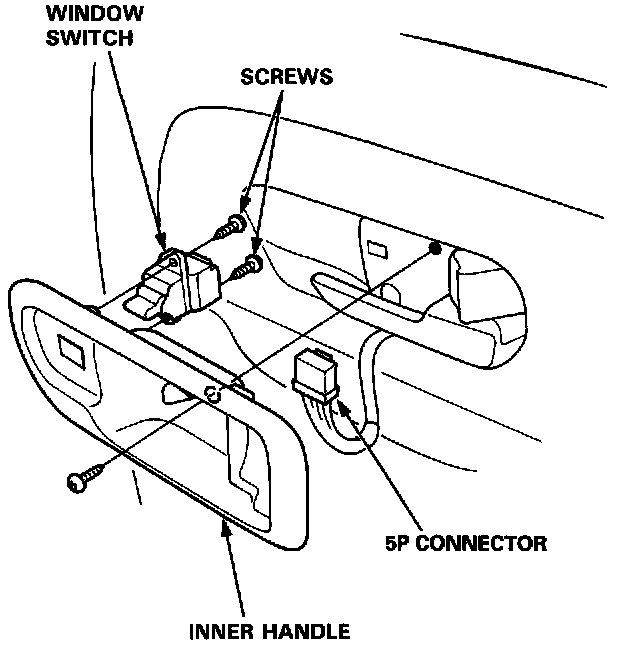 WINDOW SWITCH

SCREWS

5P CONNECTOR

INNER HANDLE