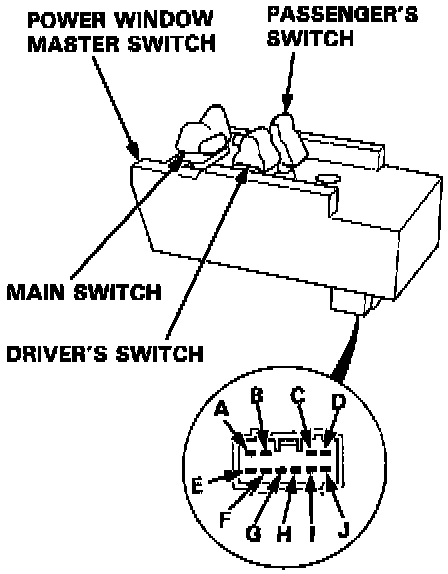 POWER WINDOW MASTER SWITCH

PASSENGER'S SWITCH

MAIN SWITCH

DRIVER'S SWITCH

A
B
C
D
E
F
G
H
I
J