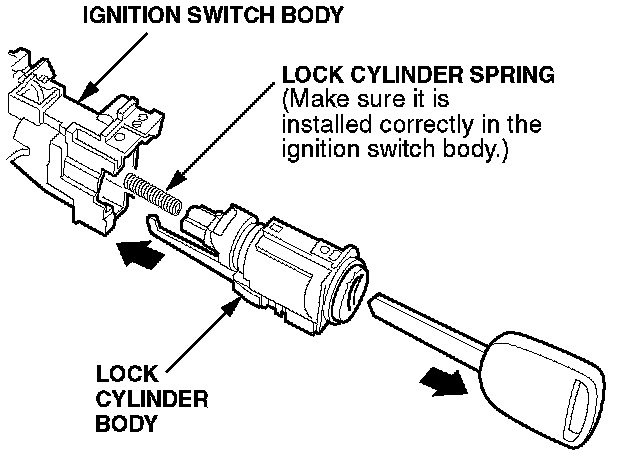 IGNITION SWITCH BODY

LOCK CYLINDER SPRING
(Make sure it is installed correctly in the ignition switch body.)

LOCK CYLINDER BODY