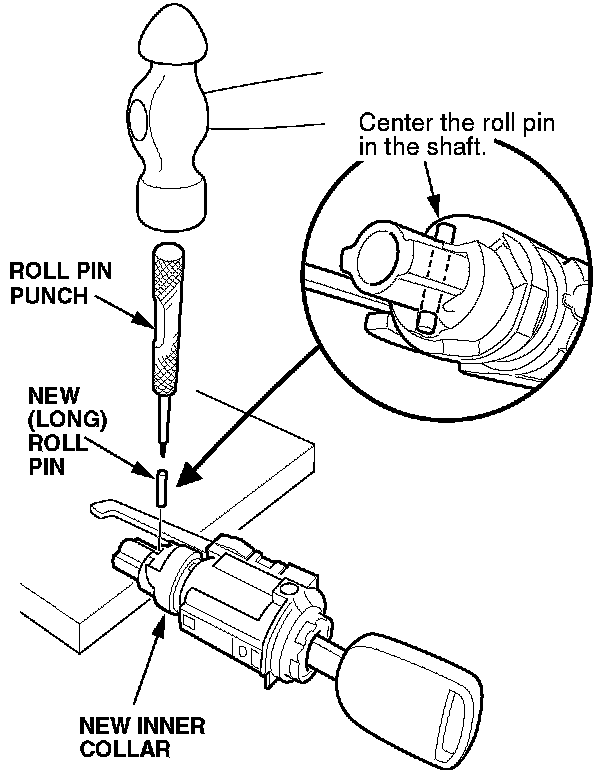 Center the roll pin in the shaft.

ROLL PIN PUNCH

NEW (LONG) ROLL PIN

NEW INNER COLLAR