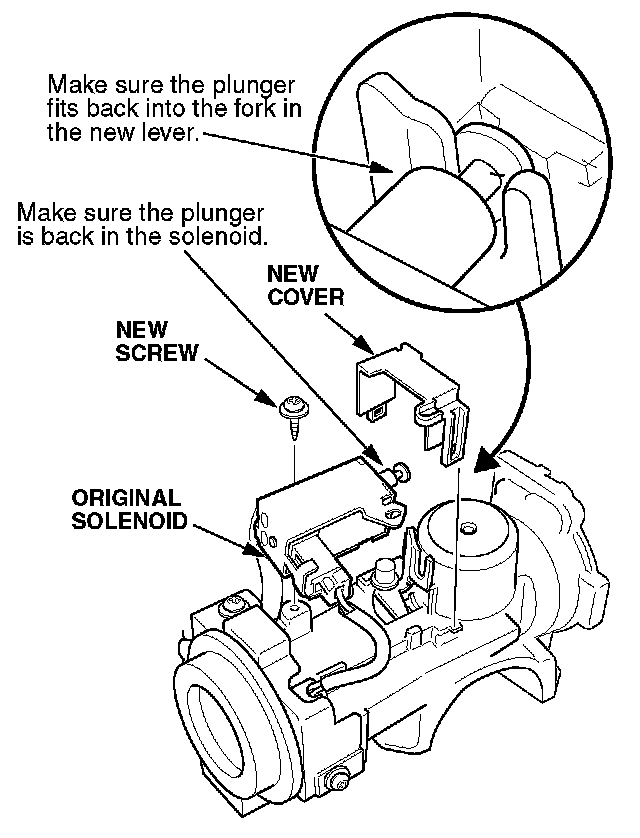 Make sure the plunger fits back into the fork in the new lever.

Make sure the plunger is back in the solenoid.

NEW COVER

NEW SCREW

ORIGINAL SOLENOID