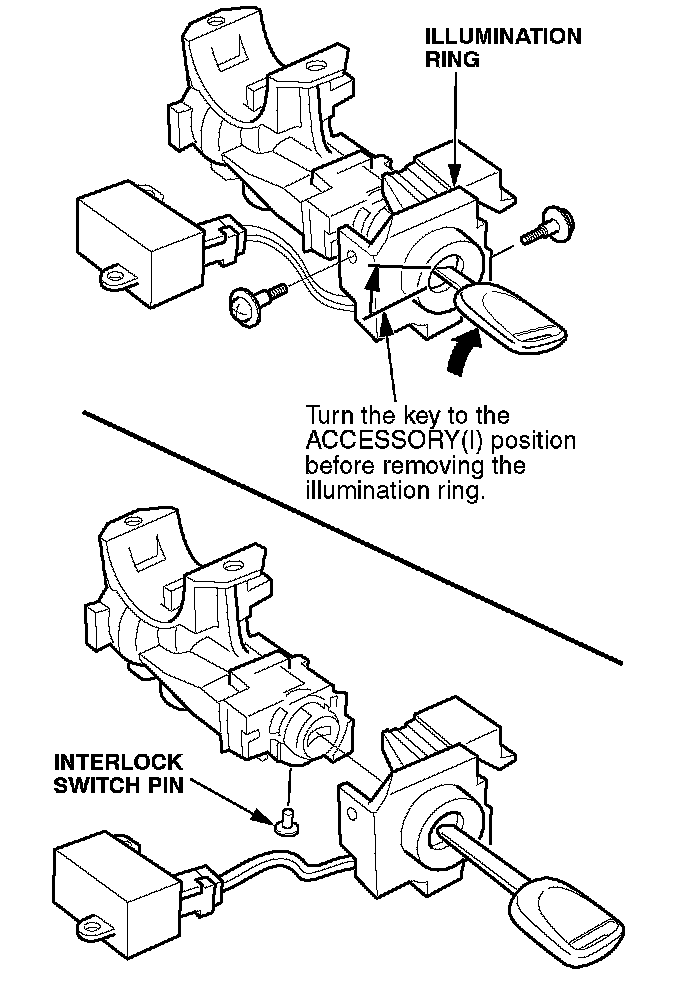 ILLUMINATION RING

Turn the key to the ACCESSORY(I) position before removing the illumination ring.

INTERLOCK SWITCH PIN