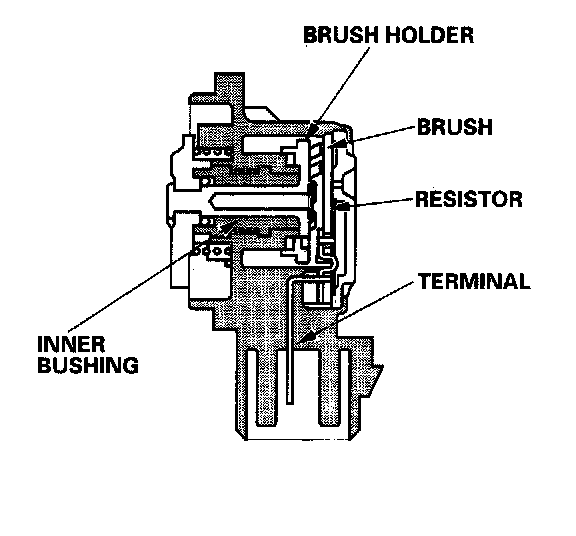 BRUSH HOLDER

BRUSH

RESISTOR

TERMINAL

INNER BUSHING