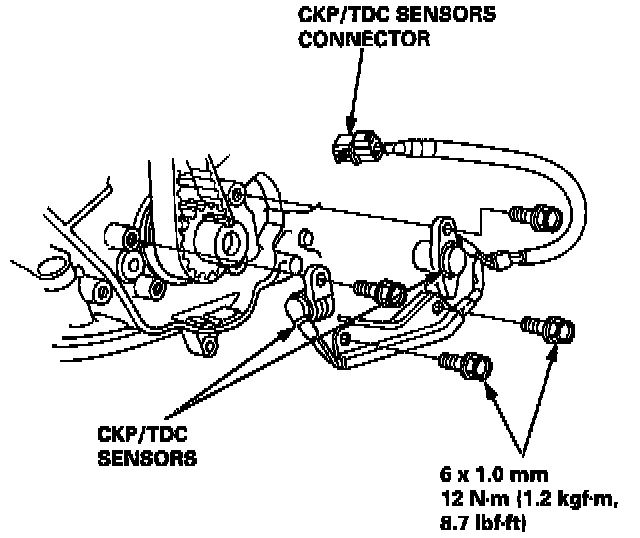 CKP/TDC SENSORS CONNECTOR

CKP/TDC SENSORS

6 x 1.0 mm
12 N·m (1.2 kgf·m, 8.7 lbf·ft)