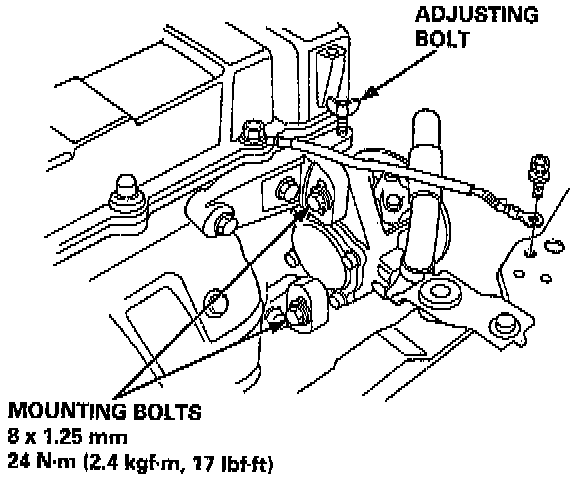 ADJUSTING BOLT

MOUNTING BOLTS
8 x 1.25 mm
24 N·m (2.4 kgf·m, 17 lbf·ft)