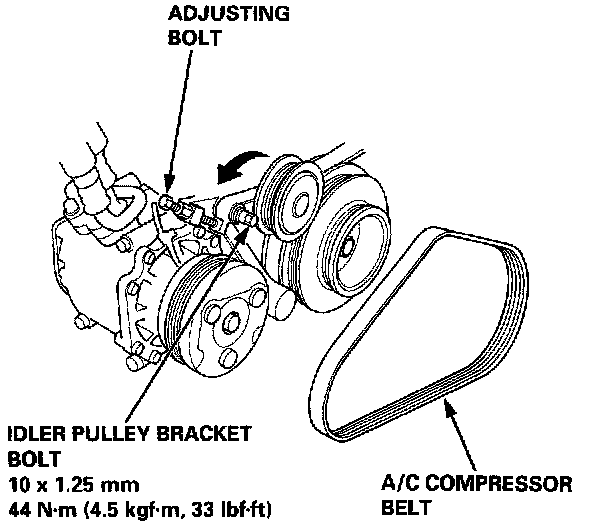 ADJUSTING BOLT

IDLER PULLEY BRACKET BOLT
10 x 1.25 mm
44 N·m (4.5 kgf·m, 33 lbf·ft)

A/C COMPRESSOR BELT