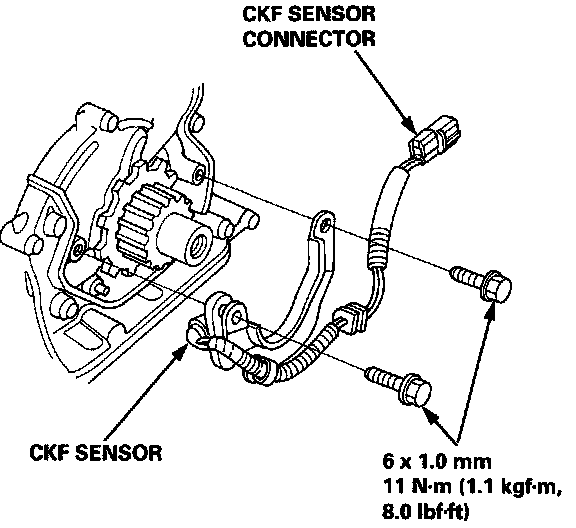 CKF SENSOR CONNECTOR

CKF SENSOR

6 x 1.0 mm
11 N·m (1.1 kgf·m, 8.0 lbf·ft)