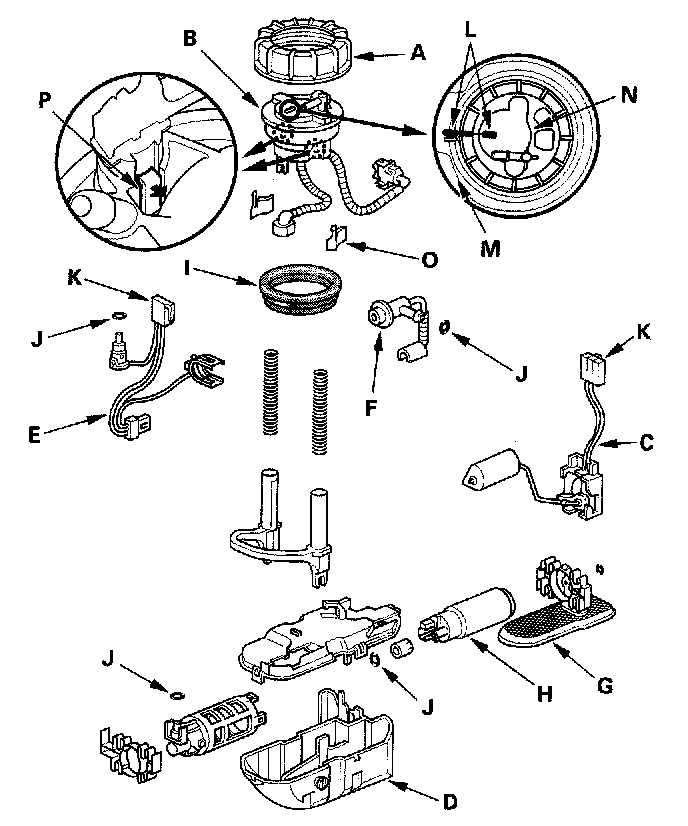 B
A
L
N
P
M
O
K
I
J
F
J
K
E
C
J
J
H
G
D