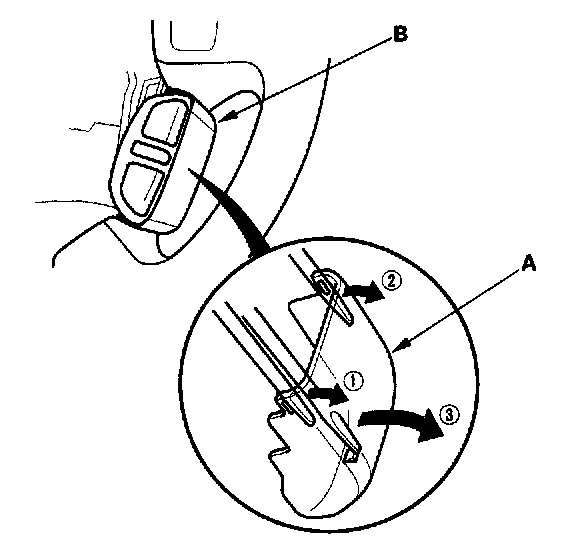 B

A

②

①

③