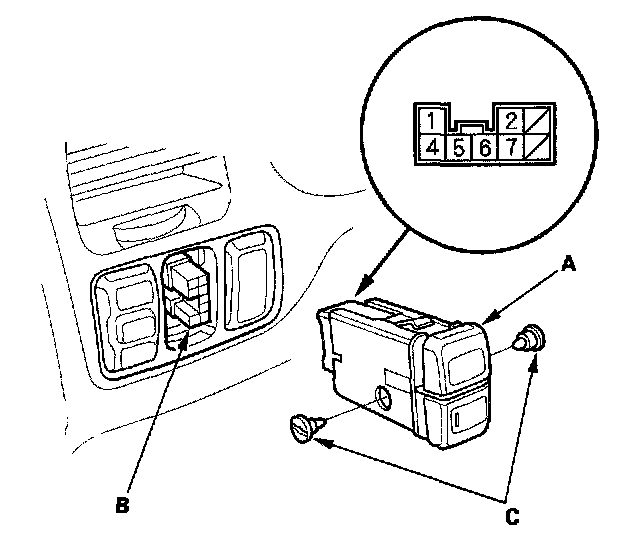 1
2
4
5
6
7
A
B
C