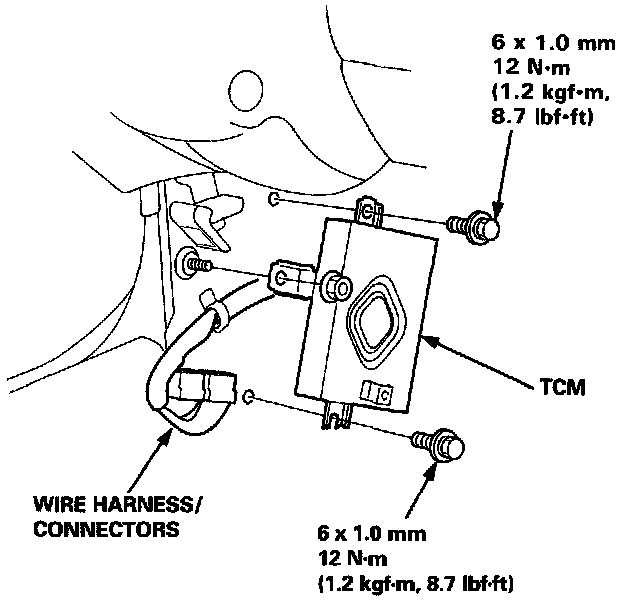 6 x 1.0 mm
12 N·m
(1.2 kgf·m,
8.7 lbf·ft)

TCM

WIRE HARNESS/
CONNECTORS

6 x 1.0 mm
12 N·m
(1.2 kgf·m, 8.7 lbf·ft)