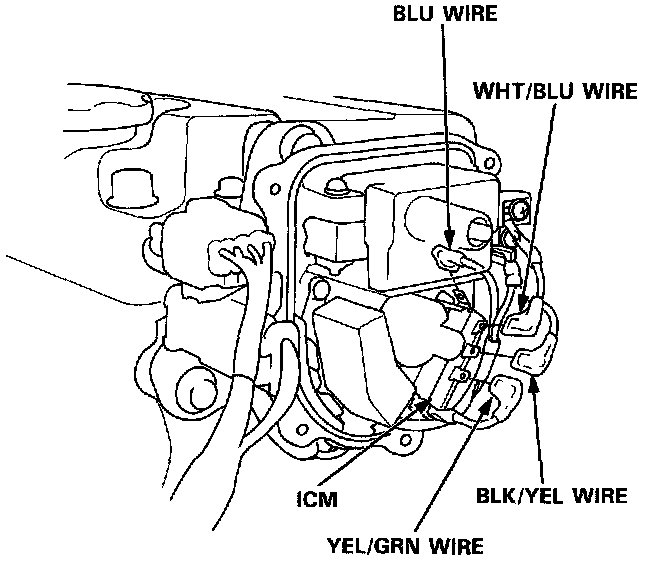 BLU WIRE
WHT/BLU WIRE
ICM
BLK/YEL WIRE
YEL/GRN WIRE