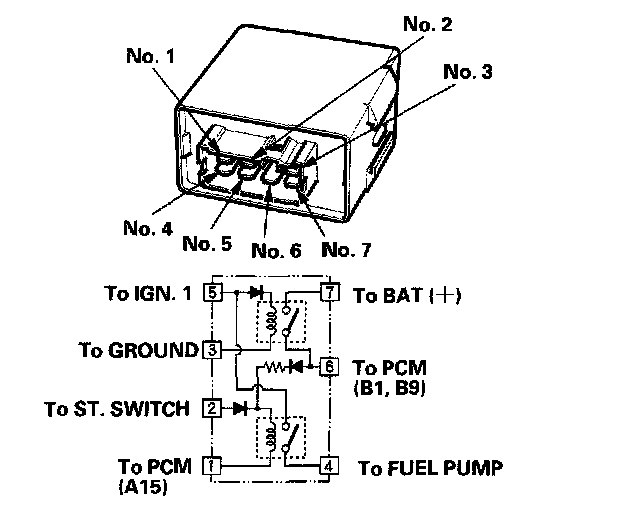 No. 1
No. 2
No. 3
No. 4
No. 5
No. 6
No. 7

To IGN. 1 5
7 To BAT (+)
To GROUND 3
6 To PCM (B1, B9)
To ST. SWITCH 2
To PCM (A15) 1
4 To FUEL PUMP