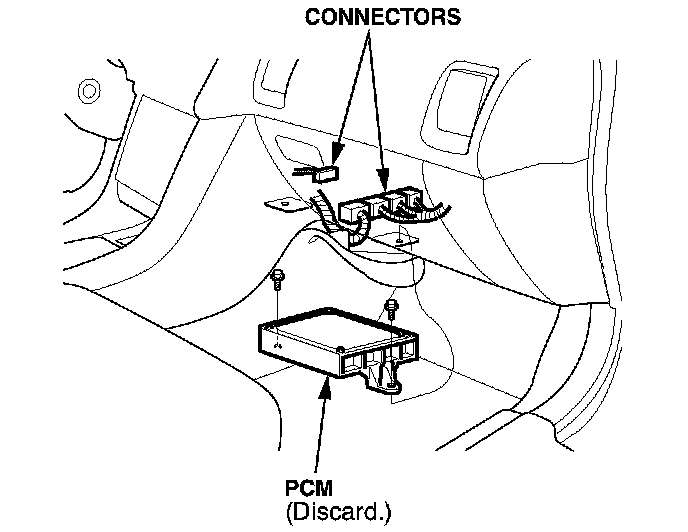 CONNECTORS

PCM
(Discard.)