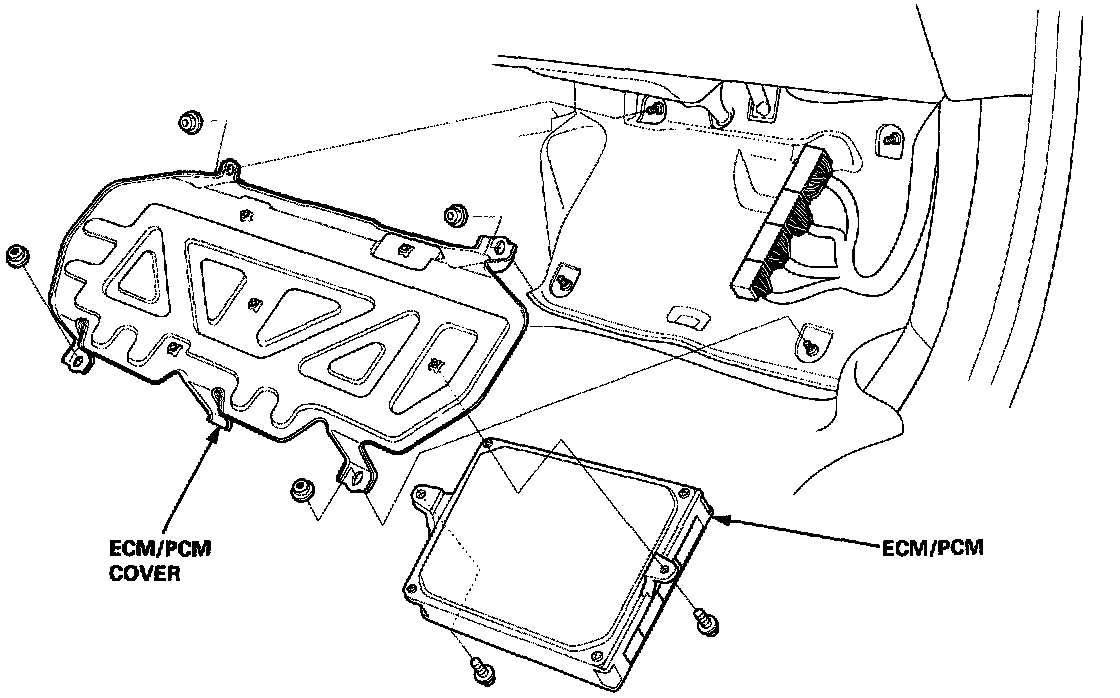 ECM/PCM COVER

ECM/PCM