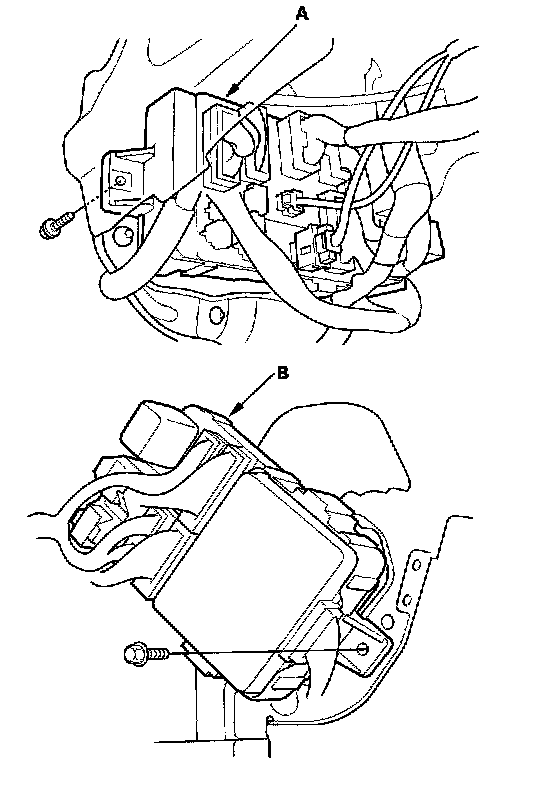 A

B