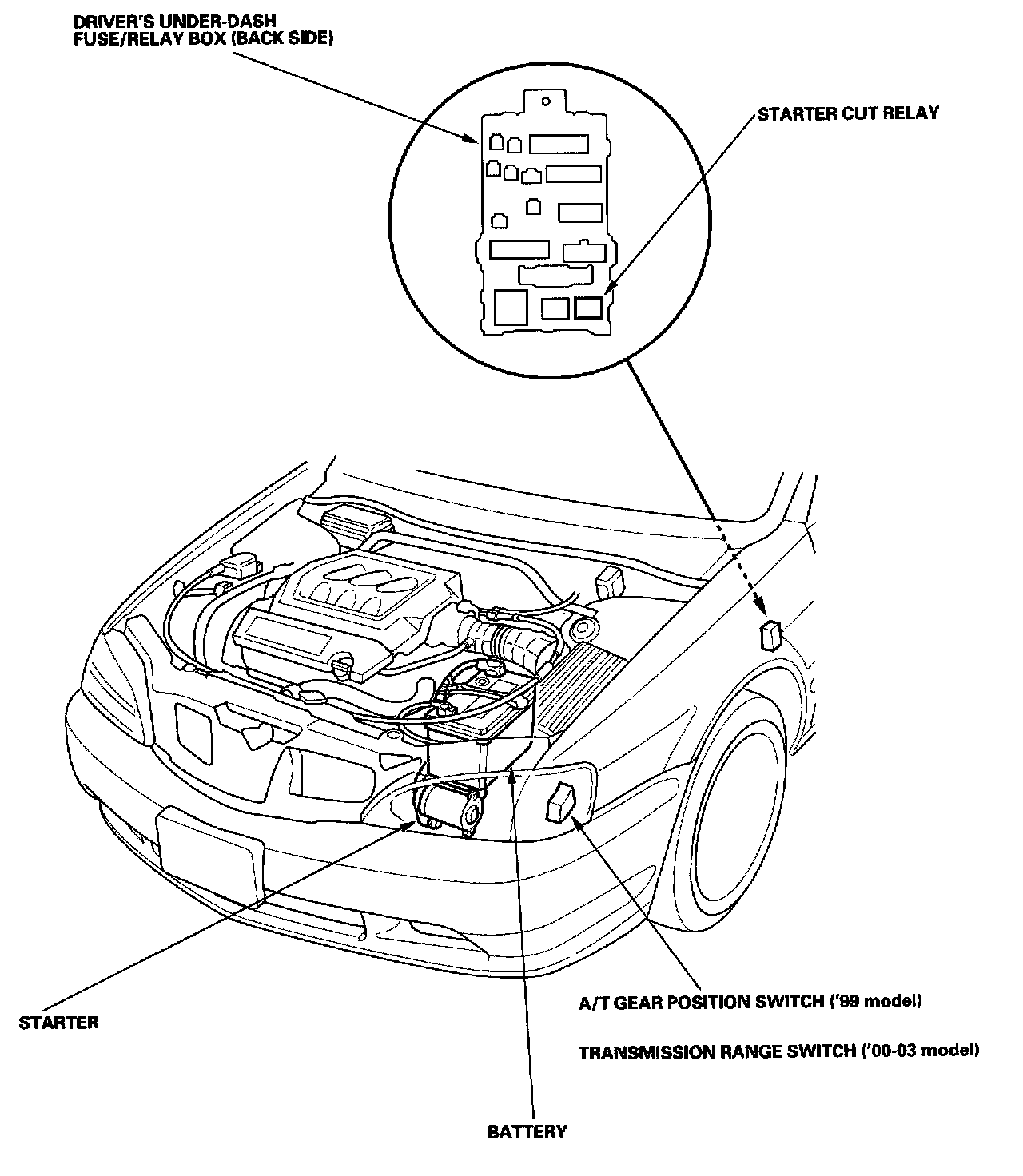 DRIVER'S UNDER-DASH FUSE/RELAY BOX (BACK SIDE)

STARTER CUT RELAY

STARTER

A/T GEAR POSITION SWITCH ('99 model)

TRANSMISSION RANGE SWITCH ('00-03 model)

BATTERY