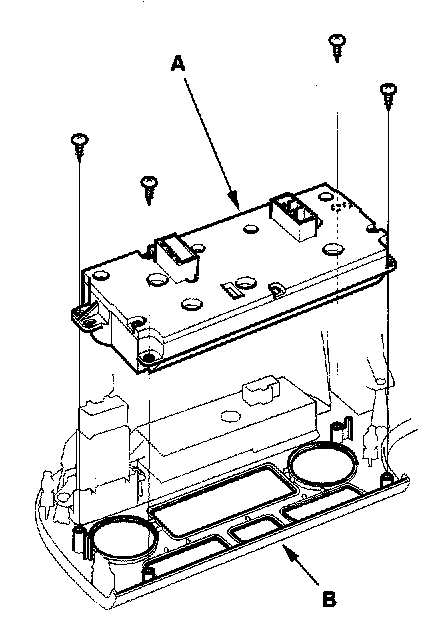 A

B