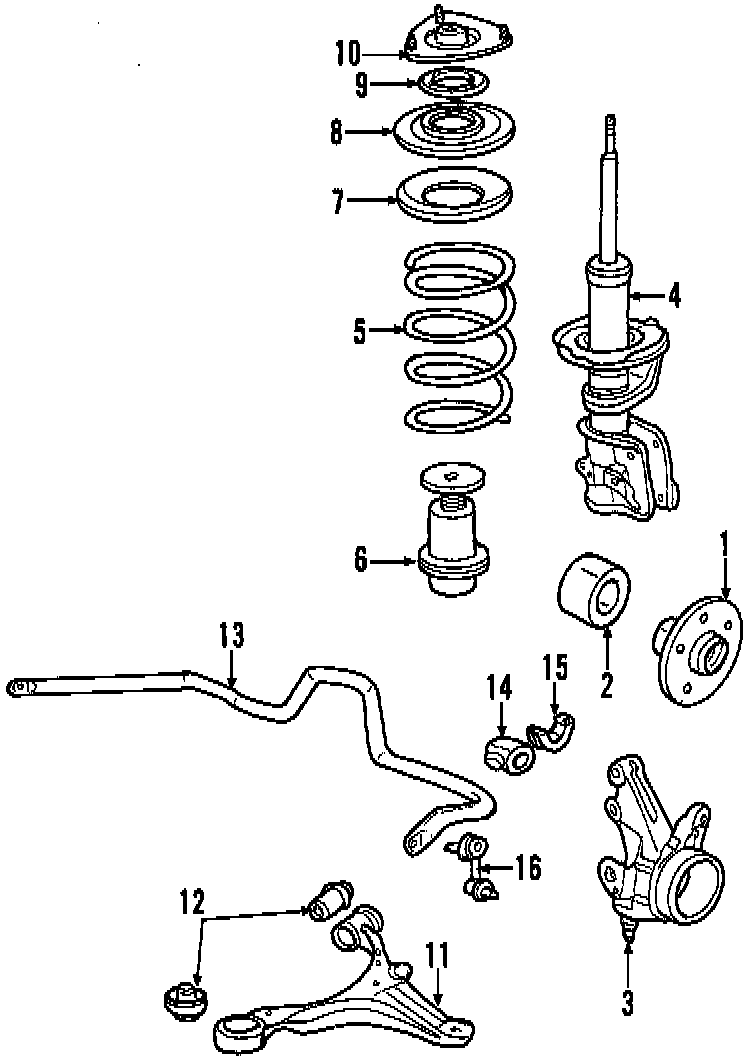 10
9
8
7
5
4
6
1
2
13
14
15
16
12
11
3