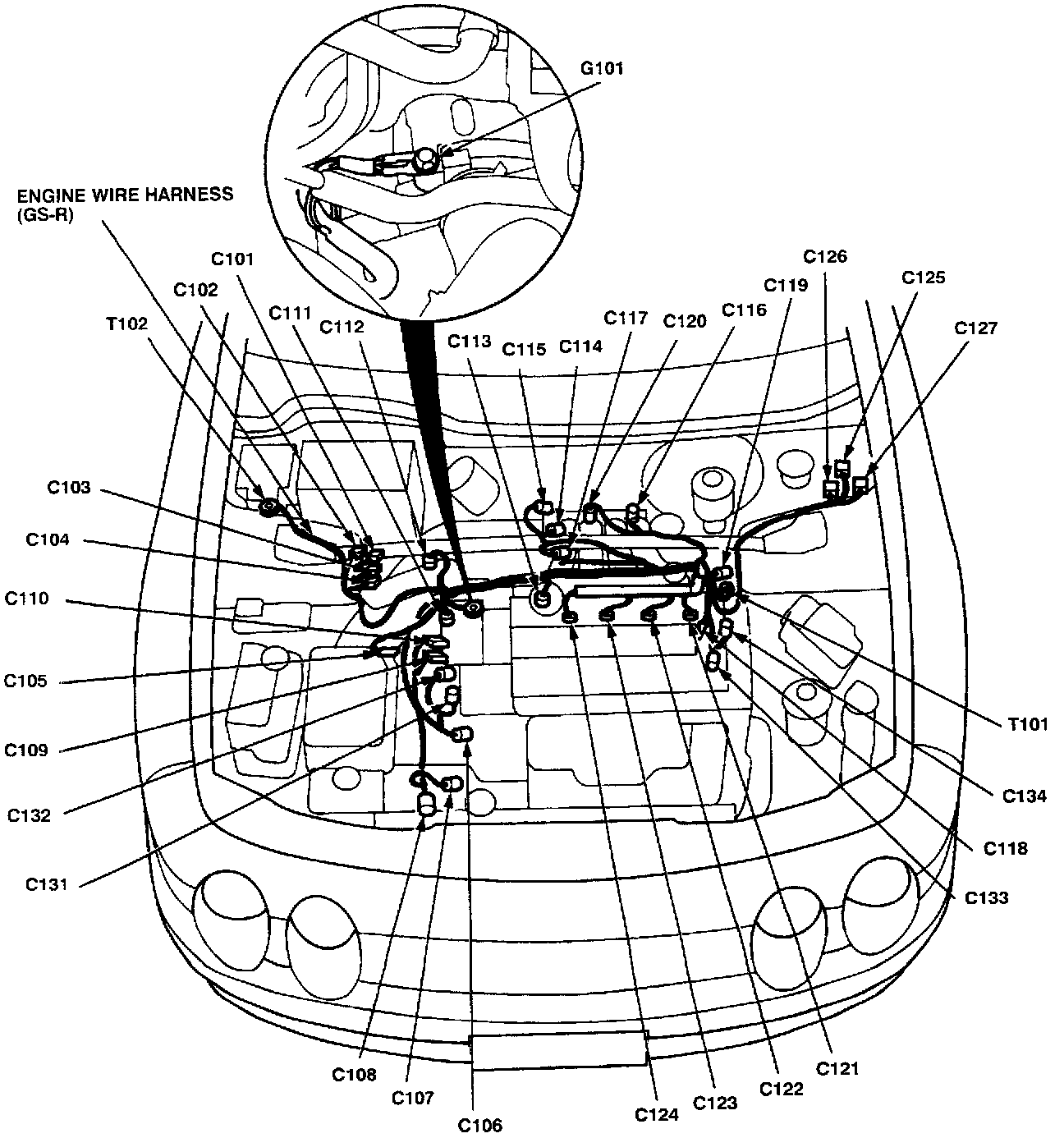 G101

ENGINE WIRE HARNESS
(GS-R)

C101
C102
T102
C111
C112
C113
C115
C114
C117
C120
C116
C119
C126
C125
C127

C103
C104
C110
C105
C109
C132
C131

T101
C134
C118
C133

C108
C107
C106
C124
C123
C122
C121