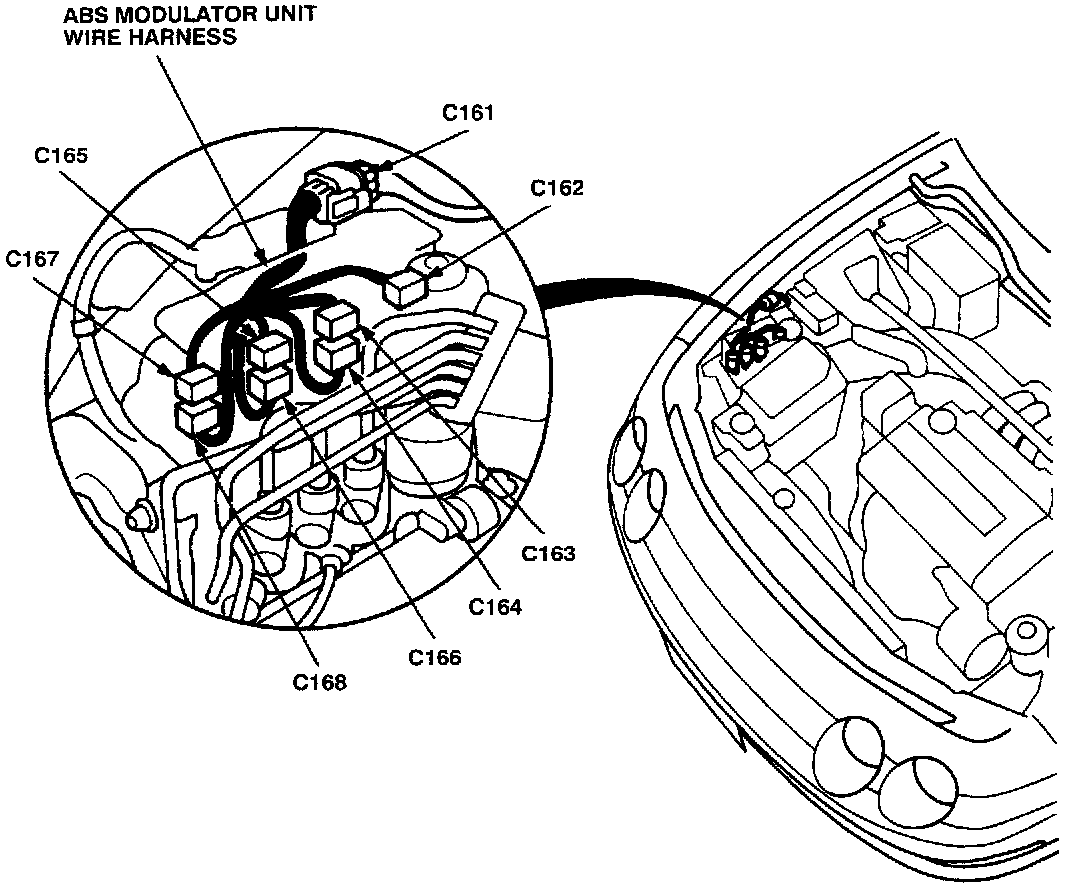 ABS MODULATOR UNIT WIRE HARNESS

C161

C165

C162

C167

C163

C164

C166

C168