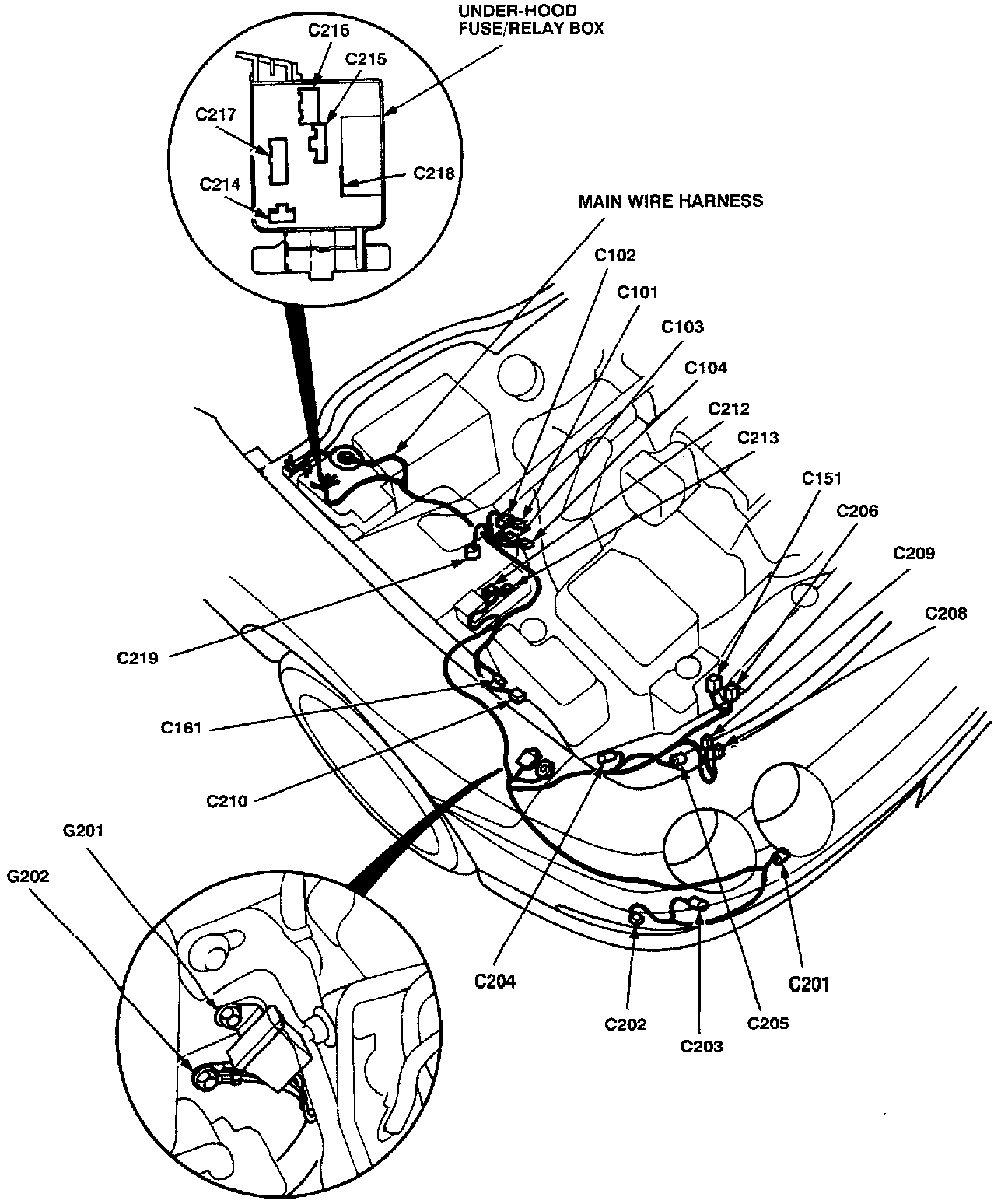 UNDER-HOOD FUSE/RELAY BOX

C216

C215

C217

C218

C214

MAIN WIRE HARNESS

C102

C101

C103

C104

C212

C213

C151

C206

C209

C208

C219

C161

C210

G201

G202

C204

C202

C203

C205

C201