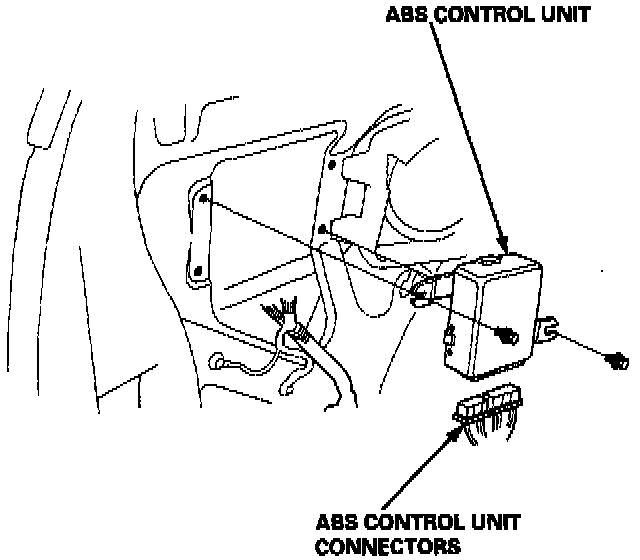 ABS CONTROL UNIT

ABS CONTROL UNIT CONNECTORS