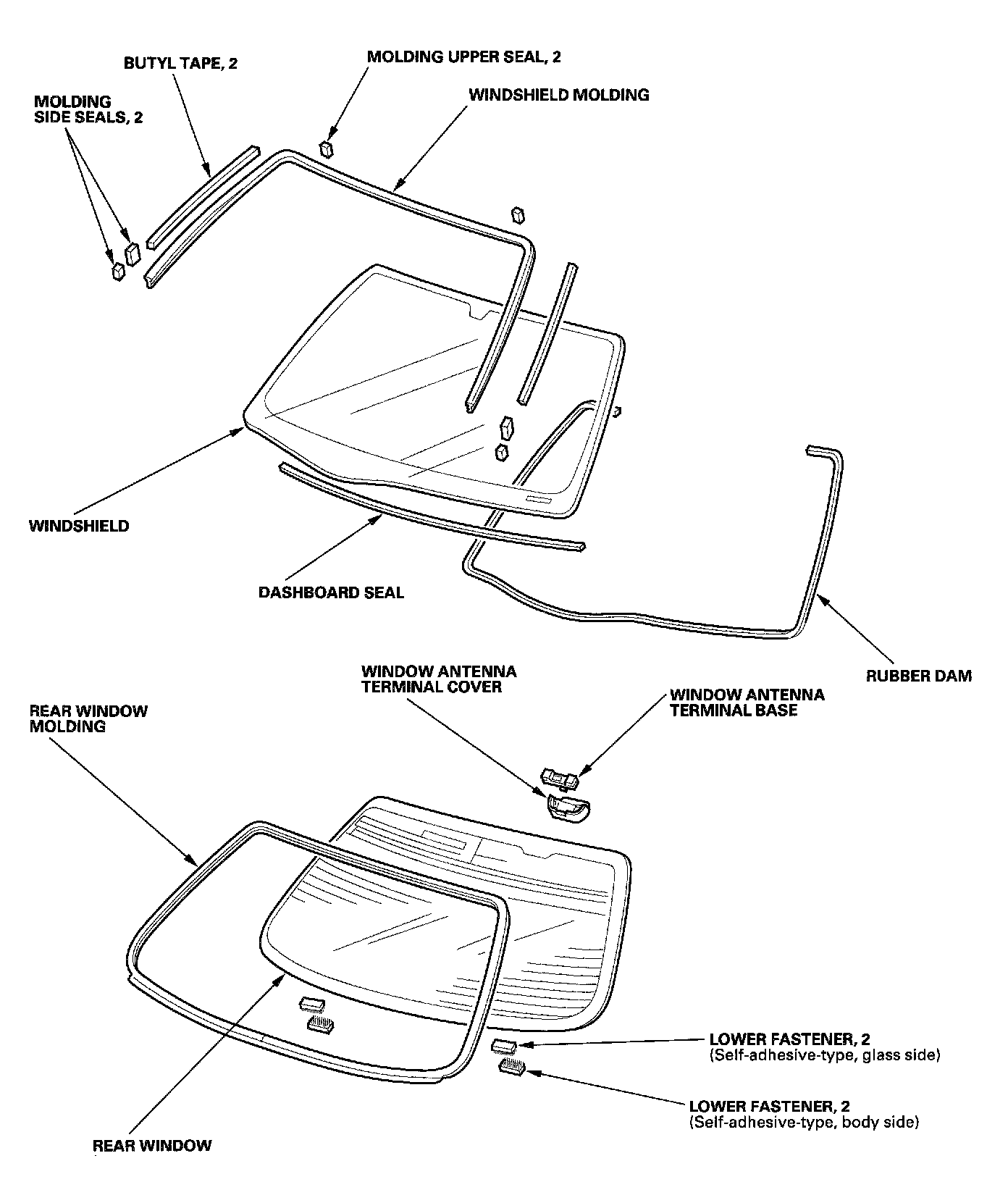 BUTYL TAPE, 2

MOLDING UPPER SEAL, 2

MOLDING SIDE SEALS, 2

WINDSHIELD MOLDING

WINDSHIELD

DASHBOARD SEAL

RUBBER DAM

WINDOW ANTENNA TERMINAL COVER

WINDOW ANTENNA TERMINAL BASE

REAR WINDOW MOLDING

LOWER FASTENER, 2
(Self-adhesive-type, glass side)

LOWER FASTENER, 2
(Self-adhesive-type, body side)

REAR WINDOW