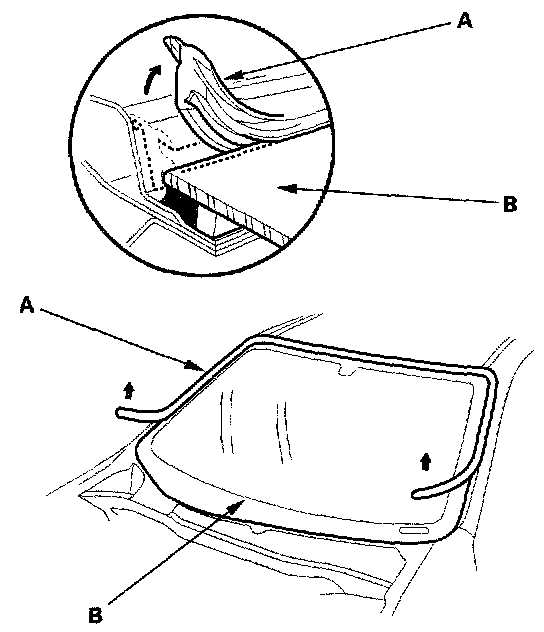 A

B

A

B