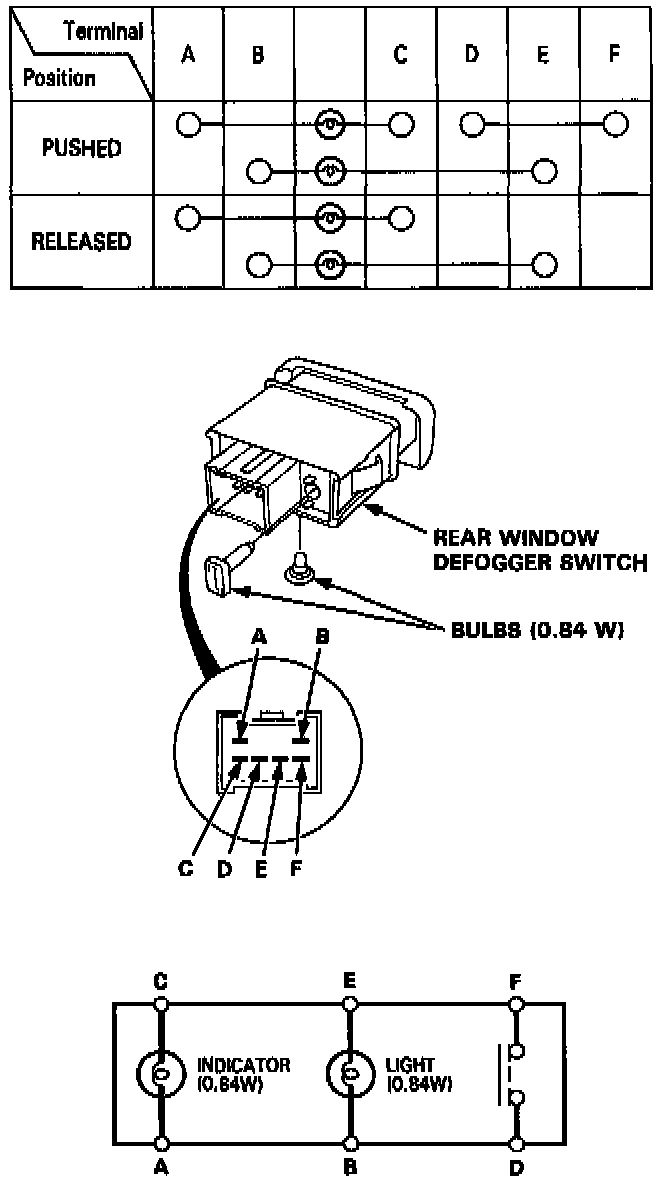 | Terminal / Position | A | B | | C | D | E | F |
|---|---|---|---|---|---|---|---|
| PUSHED | | | | | | | |
| RELEASED | | | | | | | |

REAR WINDOW DEFOGGER SWITCH

BULBS (0.84 W)

A B

C D E F

C E F

INDICATOR (0.84W)

LIGHT (0.84W)

A B D