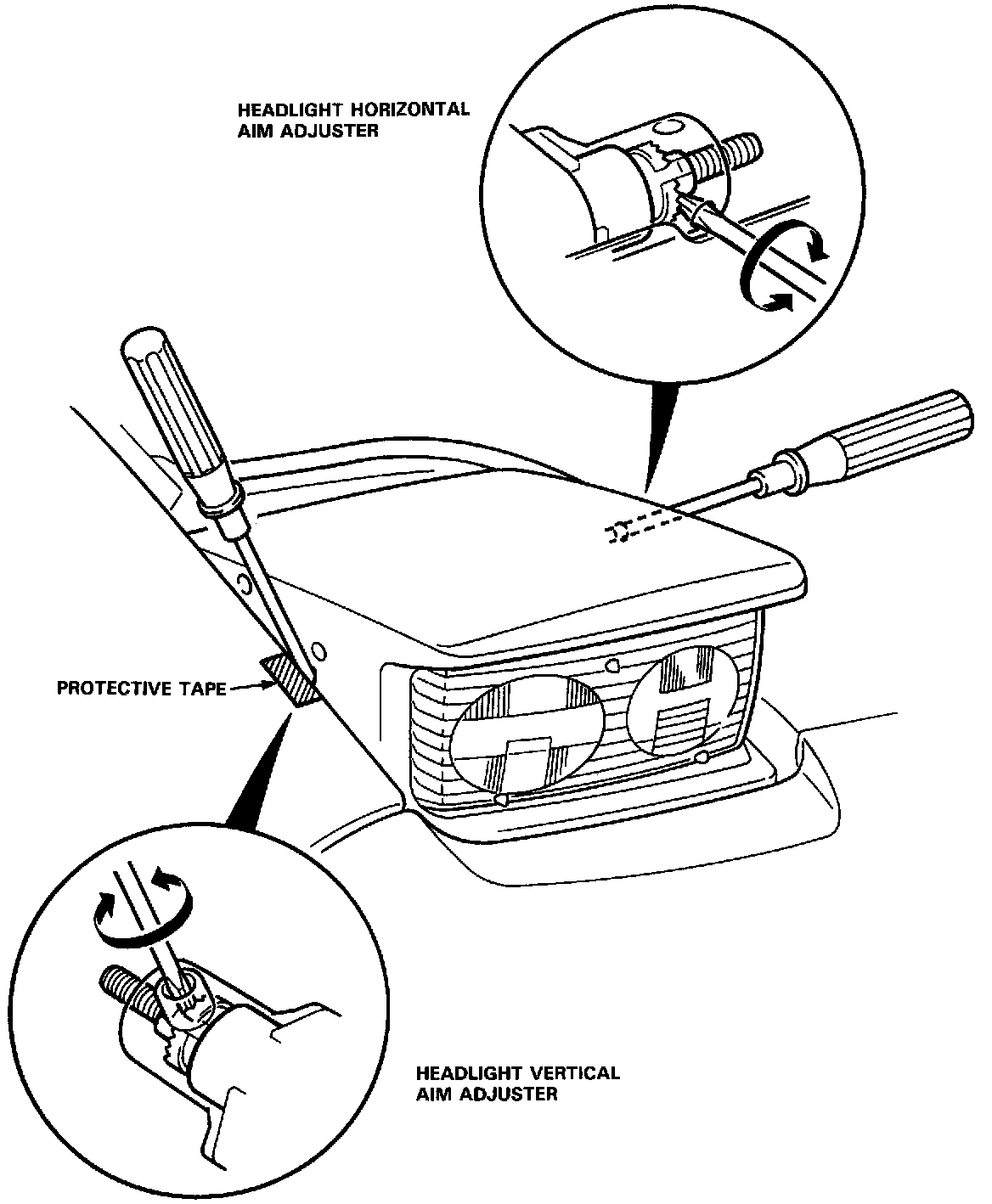 HEADLIGHT HORIZONTAL AIM ADJUSTER

PROTECTIVE TAPE

HEADLIGHT VERTICAL AIM ADJUSTER