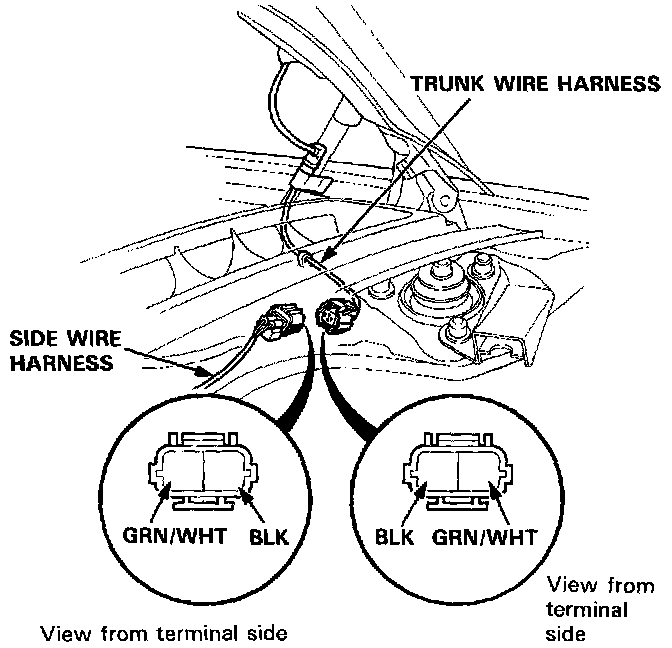 TRUNK WIRE HARNESS

SIDE WIRE HARNESS

GRN/WHT BLK

BLK GRN/WHT

View from terminal side

View from terminal side