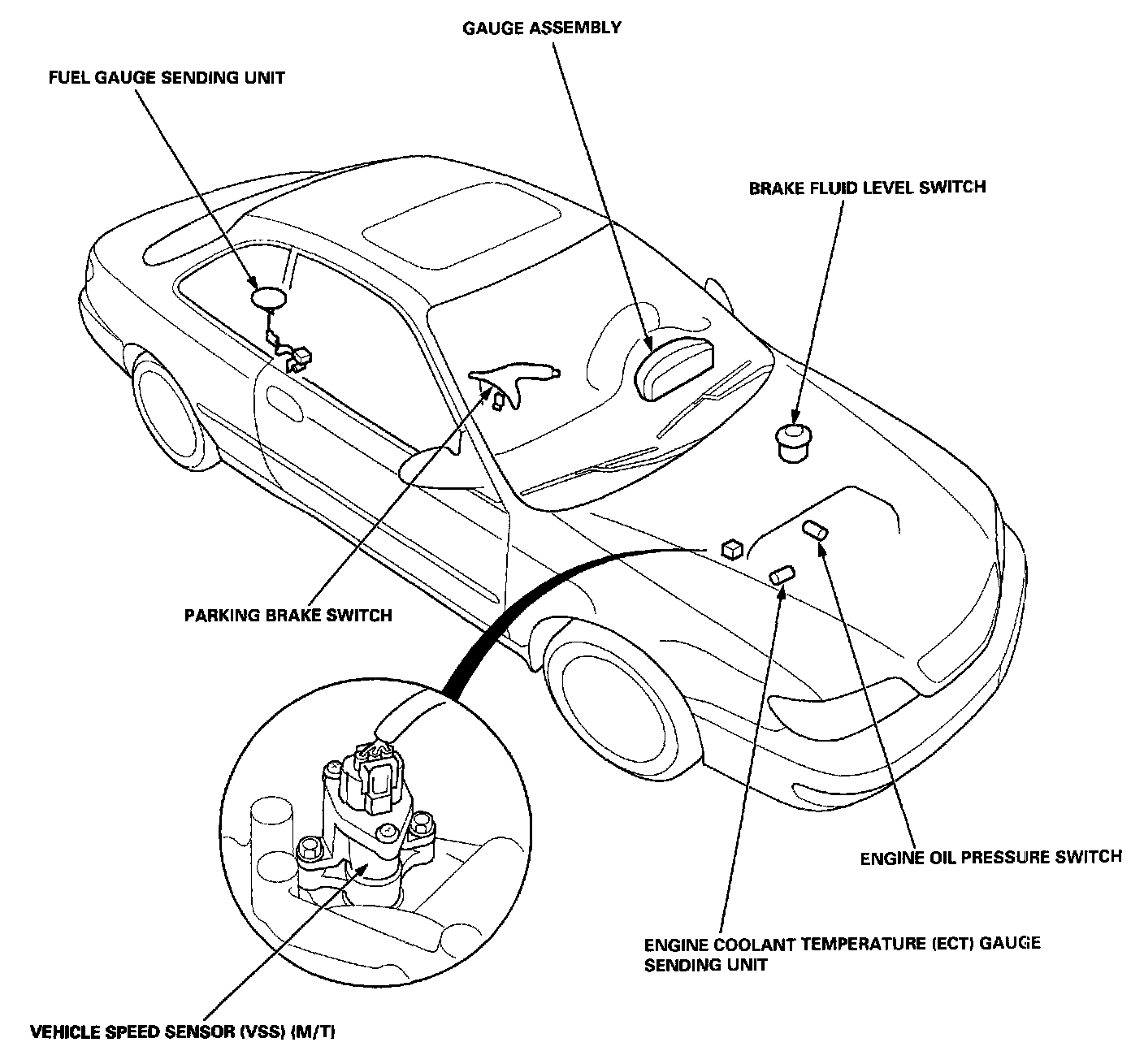 GAUGE ASSEMBLY

FUEL GAUGE SENDING UNIT

BRAKE FLUID LEVEL SWITCH

PARKING BRAKE SWITCH

ENGINE OIL PRESSURE SWITCH

ENGINE COOLANT TEMPERATURE (ECT) GAUGE SENDING UNIT

VEHICLE SPEED SENSOR (VSS) (M/T)