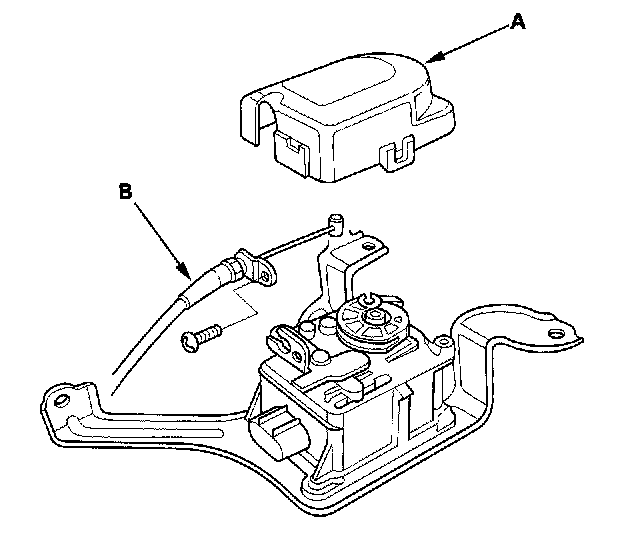 A

B