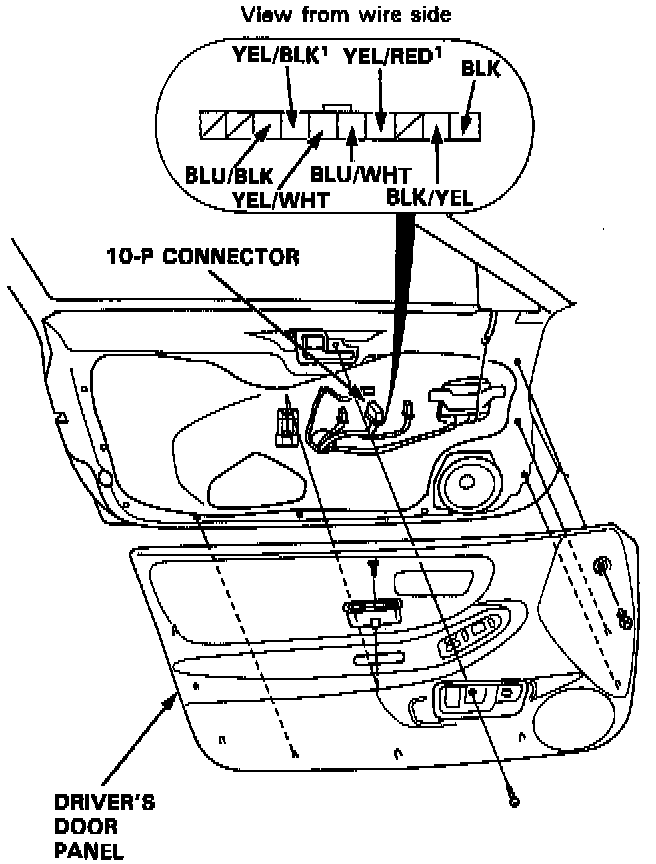 View from wire side

YEL/BLK$^1$

YEL/RED$^1$

BLK

BLU/BLK

YEL/WHT

BLU/WHT

BLK/YEL

10-P CONNECTOR

DRIVER'S DOOR PANEL