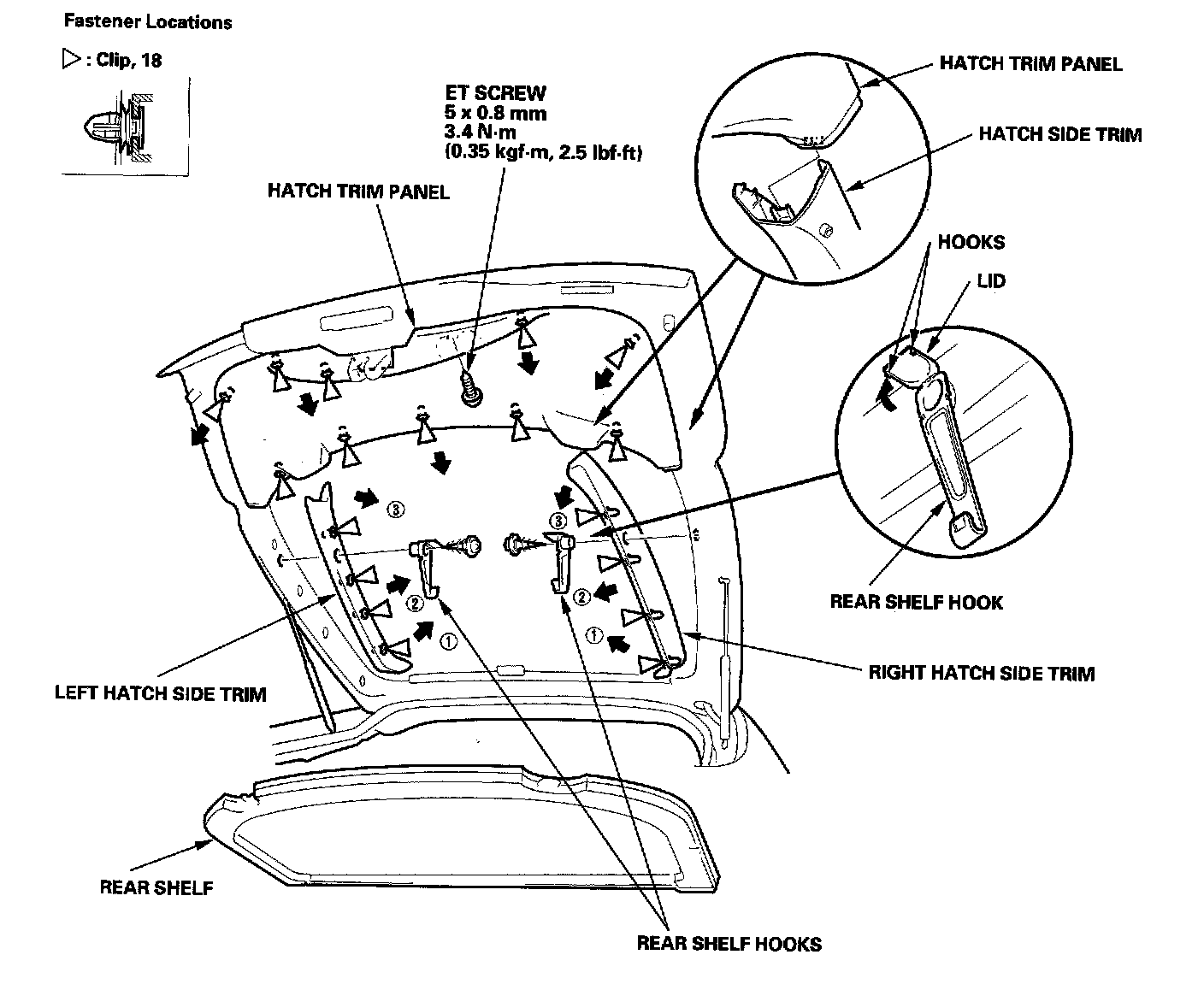 Fastener Locations

▷ : Clip, 18

ET SCREW
5 x 0.8 mm
3.4 N·m
(0.35 kgf·m, 2.5 lbf·ft)

HATCH TRIM PANEL

HATCH TRIM PANEL

HATCH SIDE TRIM

HOOKS

LID

③

③

②

②

①

①

REAR SHELF HOOK

RIGHT HATCH SIDE TRIM

LEFT HATCH SIDE TRIM

REAR SHELF

REAR SHELF HOOKS