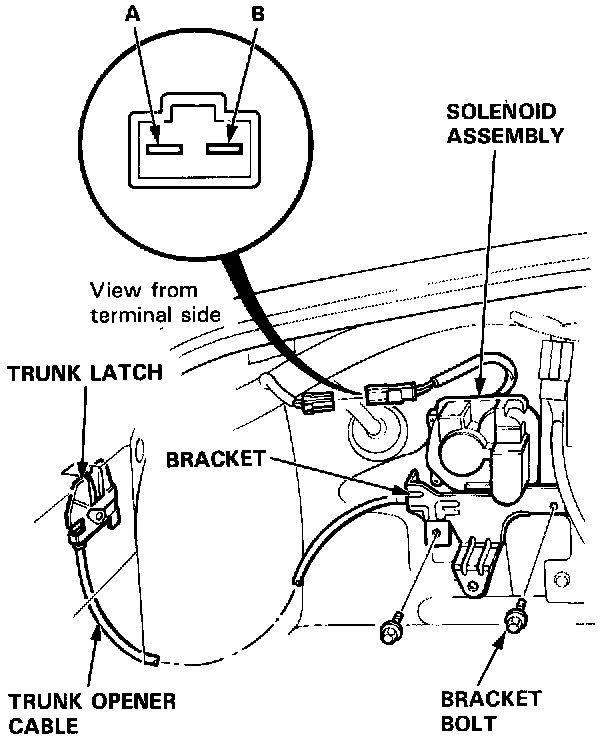 A

B

SOLENOID ASSEMBLY

View from terminal side

TRUNK LATCH

BRACKET

TRUNK OPENER CABLE

BRACKET BOLT