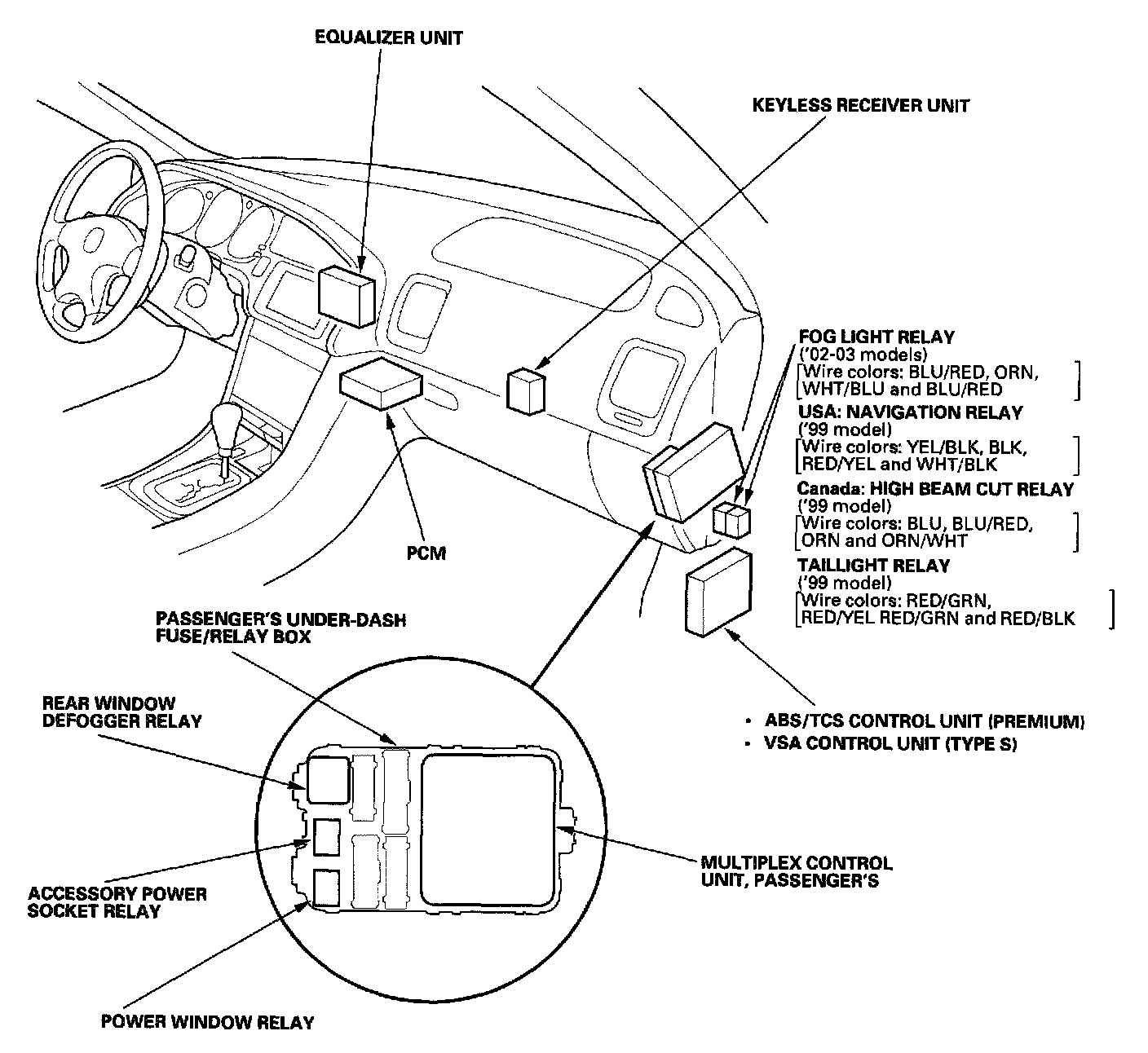 EQUALIZER UNIT

KEYLESS RECEIVER UNIT

FOG LIGHT RELAY
('02-03 models)
[Wire colors: BLU/RED, ORN, WHT/BLU and BLU/RED]

USA: NAVIGATION RELAY
('99 model)
[Wire colors: YEL/BLK, BLK, RED/YEL and WHT/BLK]

Canada: HIGH BEAM CUT RELAY
('99 model)
[Wire colors: BLU, BLU/RED, ORN and ORN/WHT]

TAILLIGHT RELAY
('99 model)
[Wire colors: RED/GRN, RED/YEL RED/GRN and RED/BLK]

PCM

PASSENGER'S UNDER-DASH FUSE/RELAY BOX

REAR WINDOW DEFOGGER RELAY

• ABS/TCS CONTROL UNIT (PREMIUM)
• VSA CONTROL UNIT (TYPE S)

MULTIPLEX CONTROL UNIT, PASSENGER'S

ACCESSORY POWER SOCKET RELAY

POWER WINDOW RELAY