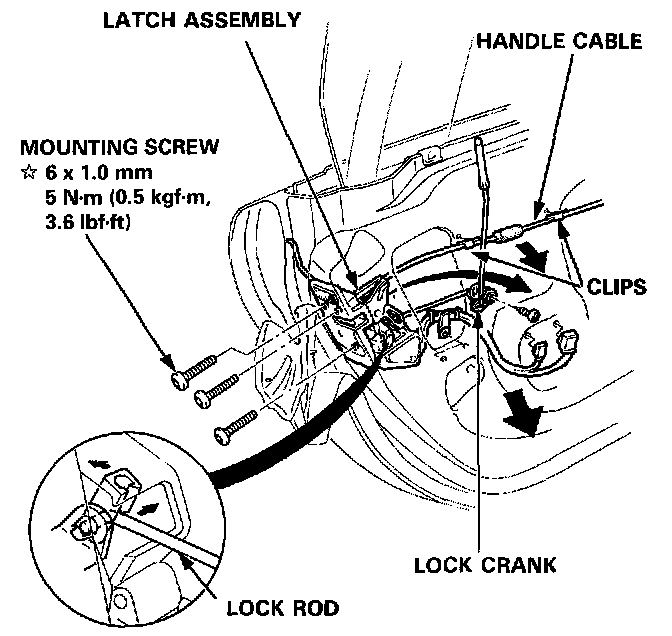 LATCH ASSEMBLY

HANDLE CABLE

MOUNTING SCREW
☆ 6 x 1.0 mm
5 N·m (0.5 kgf·m, 3.6 lbf·ft)

CLIPS

LOCK CRANK

LOCK ROD